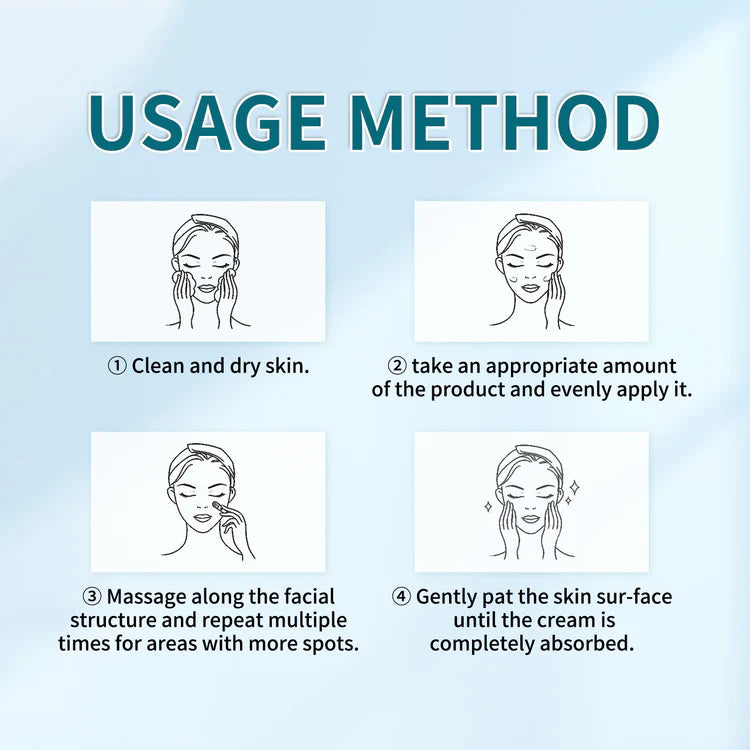 USAGE METHOD

① Clean and dry skin.

② take an appropriate amount of the product and evenly apply it.

③ Massage along the facial structure and repeat multiple times for areas with more spots.

④ Gently pat the skin sur-face until the cream is completely absorbed.